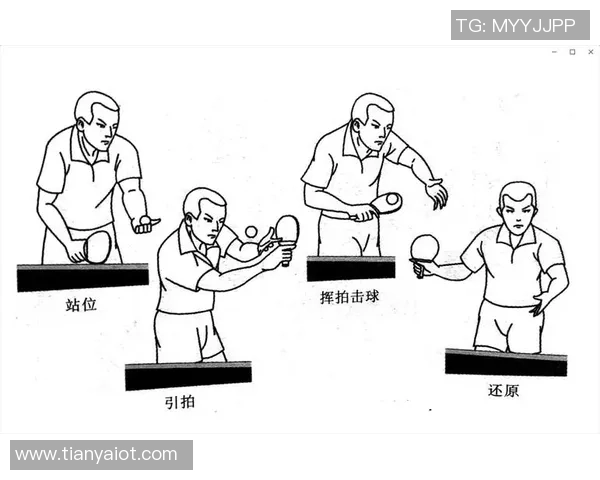 TG: MYYJJPP

站位

引拍

挥拍击球

还原

www.tianyaiot.com